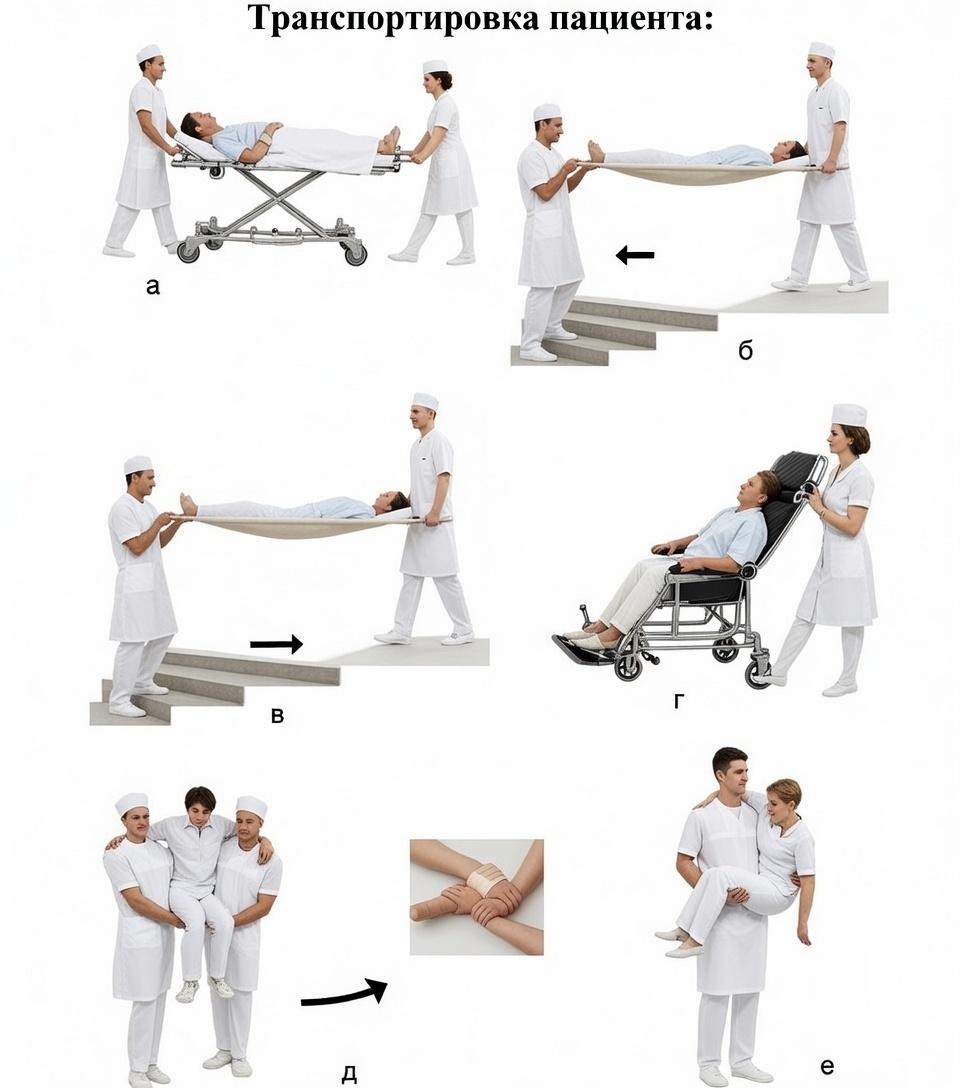 Транспортировка пациента:

а

б

в

г

д

е